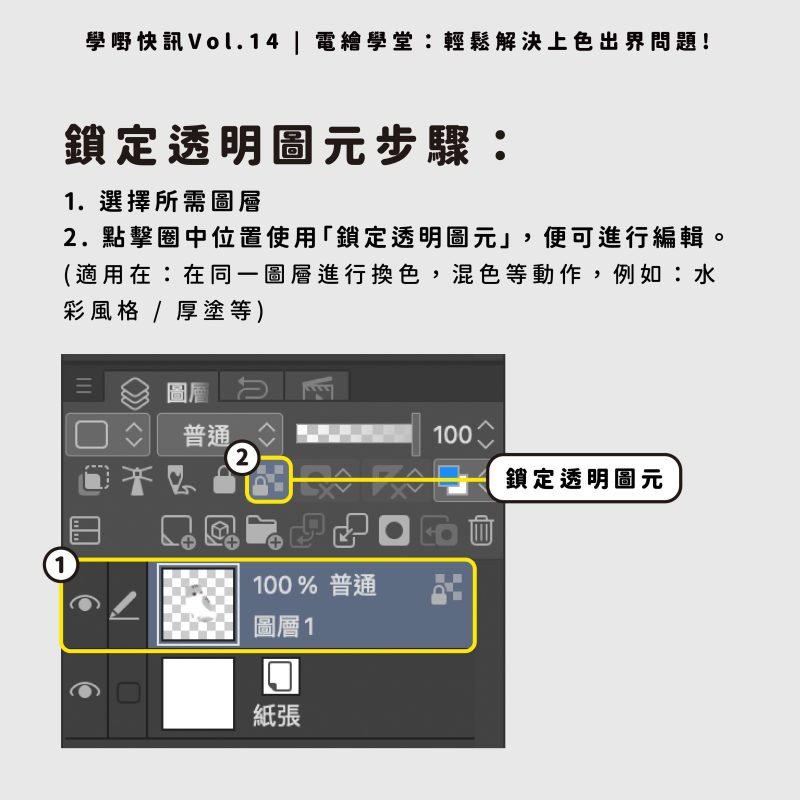 學嘢快訊Vol.14 | 電繪學堂：輕鬆解決上色出界問題!

鎖定透明圖元步驟：

1. 選擇所需圖層
2. 點擊圈中位置使用「鎖定透明圖元」，便可進行編輯。
(適用在：在同一圖層進行換色，混色等動作，例如：水彩風格 / 厚塗等)

圖層

普通

100

2

鎖定透明圖元

1

100 % 普通

圖層1

紙張