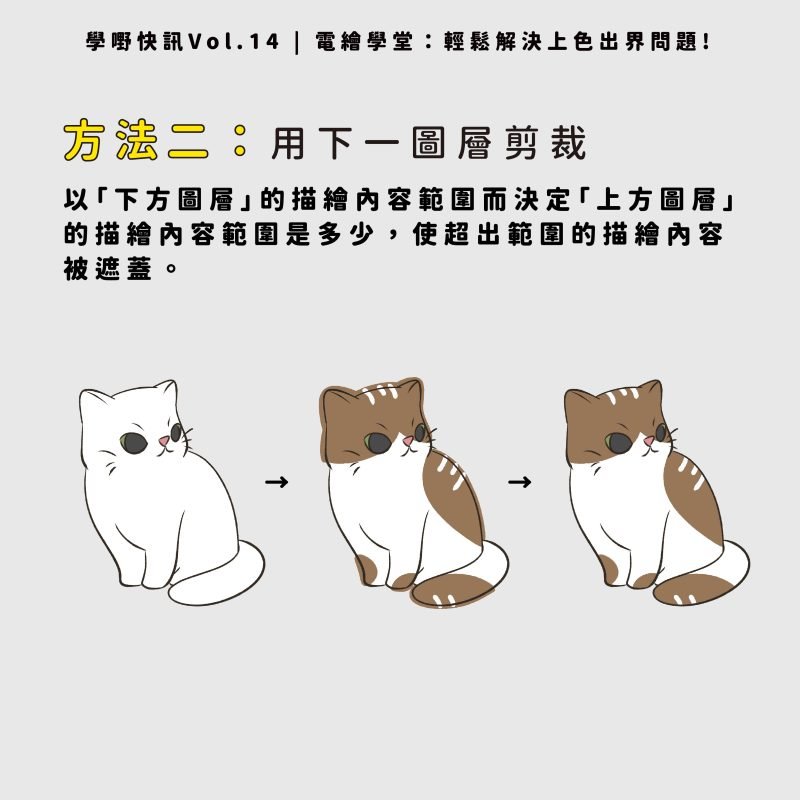 學嘢快訊Vol.14 | 電繪學堂：輕鬆解決上色出界問題!

方法二：用下一圖層剪裁

以「下方圖層」的描繪內容範圍而決定「上方圖層」的描繪內容範圍是多少，使超出範圍的描繪內容被遮蓋。

→

→