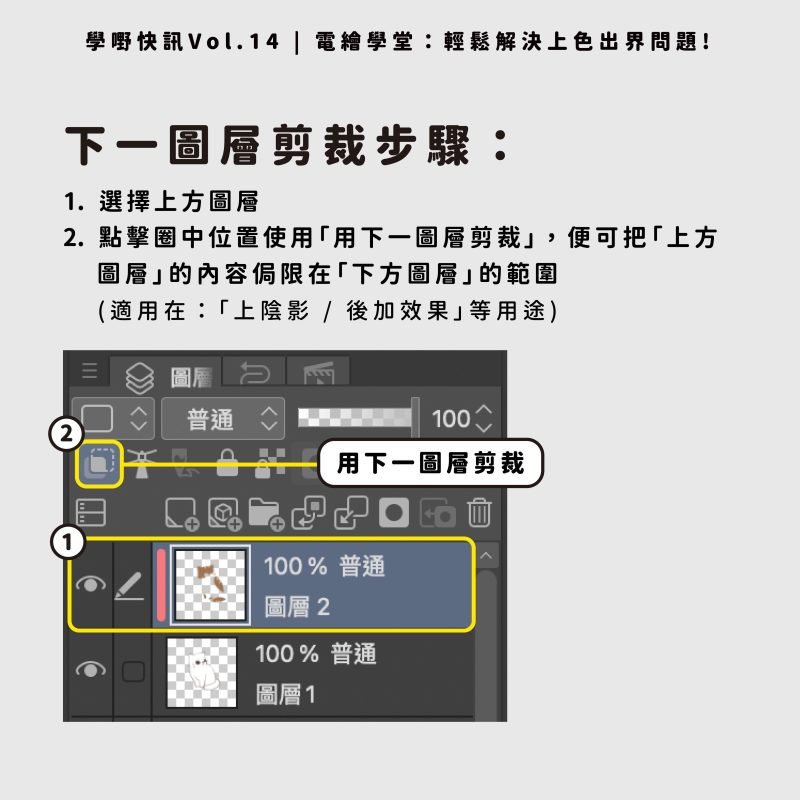 學嘢快訊Vol.14 | 電繪學堂：輕鬆解決上色出界問題!

下一圖層剪裁步驟：

1. 選擇上方圖層
2. 點擊圈中位置使用「用下一圖層剪裁」，便可把「上方圖層」的內容侷限在「下方圖層」的範圍
(適用在：「上陰影 / 後加效果」等用途)

圖層

普通

100

2

用下一圖層剪裁

1

100 % 普通
圖層 2

100 % 普通
圖層1